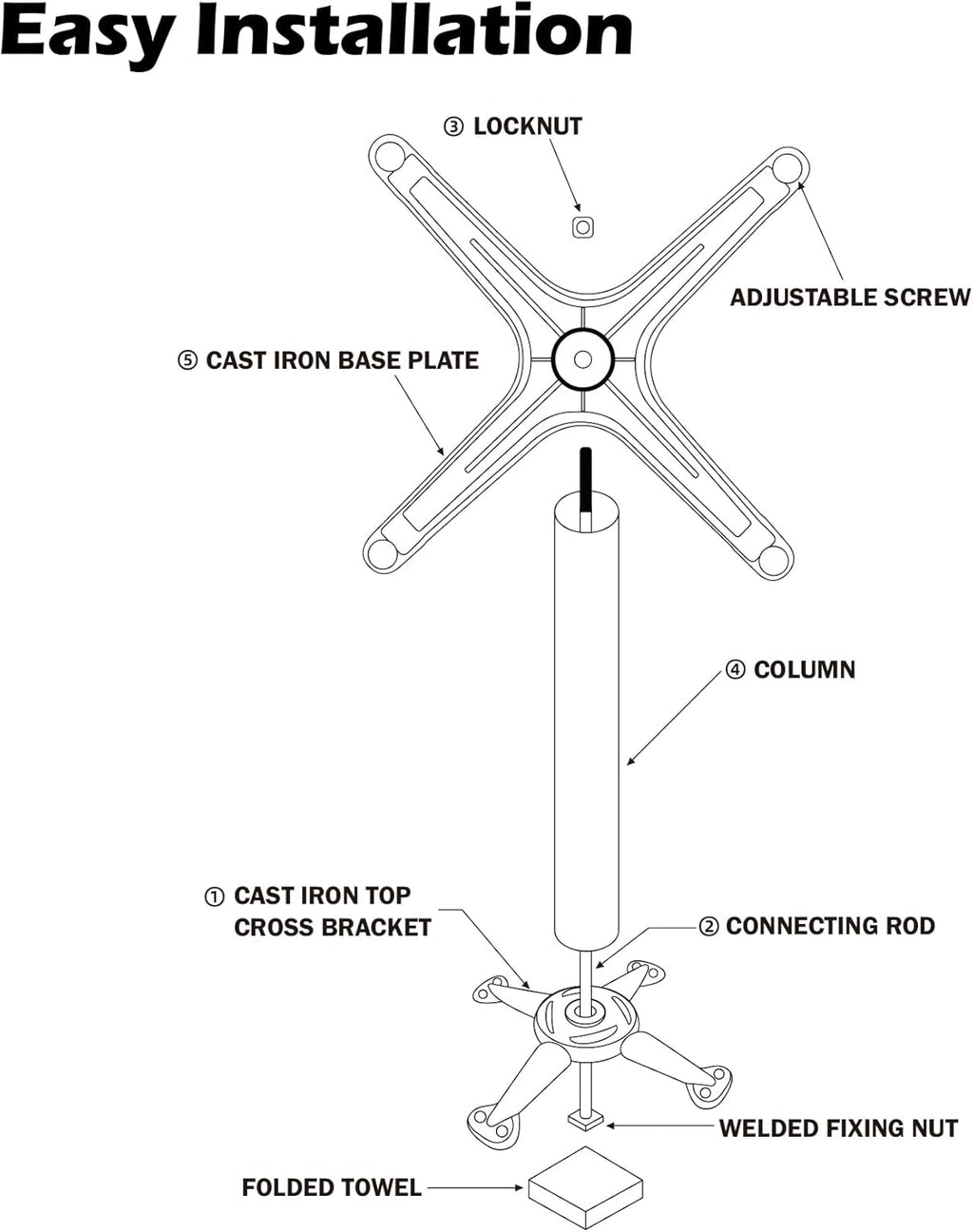 Easy Installation

③ LOCKNUT

ADJUSTABLE SCREW

⑤ CAST IRON BASE PLATE

④ COLUMN

① CAST IRON TOP CROSS BRACKET

② CONNECTING ROD

WELDED FIXING NUT

FOLDED TOWEL